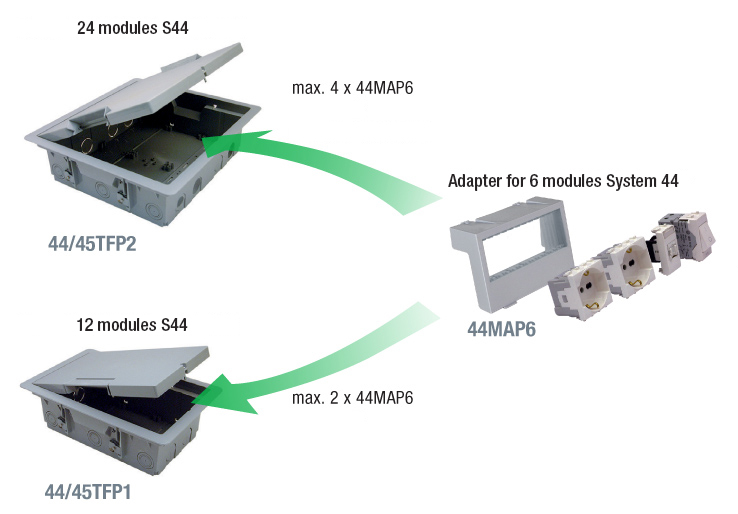 24 modules S44

max. 4 x 44MAP6

44/45TFP2

Adapter for 6 modules System 44

44MAP6

12 modules S44

max. 2 x 44MAP6

44/45TFP1